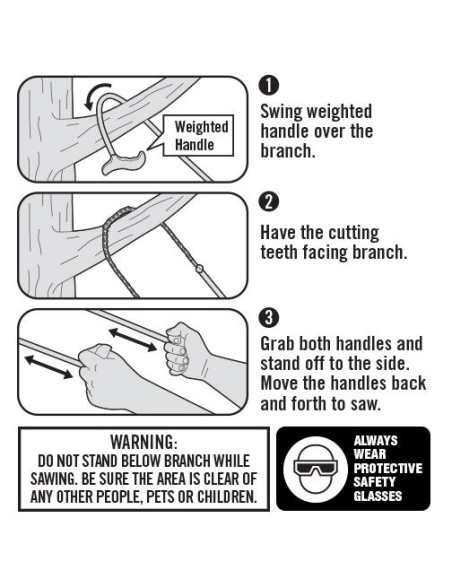 Weighted Handle

1
Swing weighted handle over the branch.

2
Have the cutting teeth facing branch.

3
Grab both handles and stand off to the side. Move the handles back and forth to saw.

WARNING:
DO NOT STAND BELOW BRANCH WHILE SAWING. BE SURE THE AREA IS CLEAR OF ANY OTHER PEOPLE, PETS OR CHILDREN.

ALWAYS WEAR PROTECTIVE SAFETY GLASSES