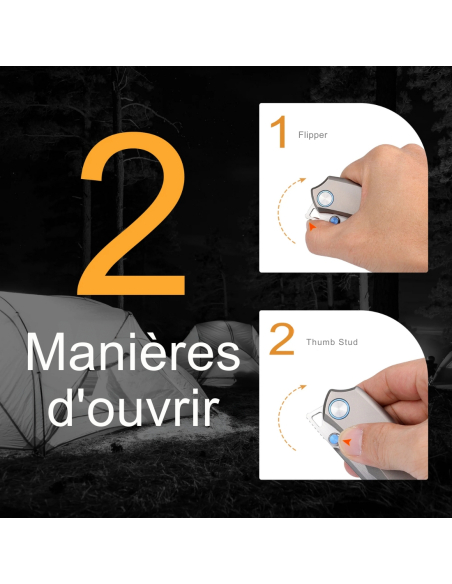 2

Manières d'ouvrir

1 Flipper

2 Thumb Stud