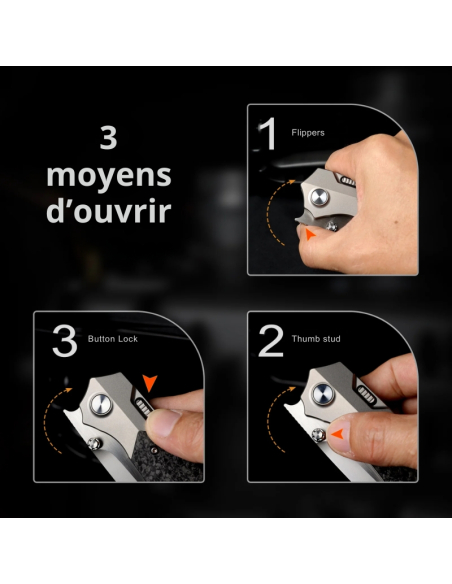 3 moyens d’ouvrir

1 Flippers

3 Button Lock

2 Thumb stud