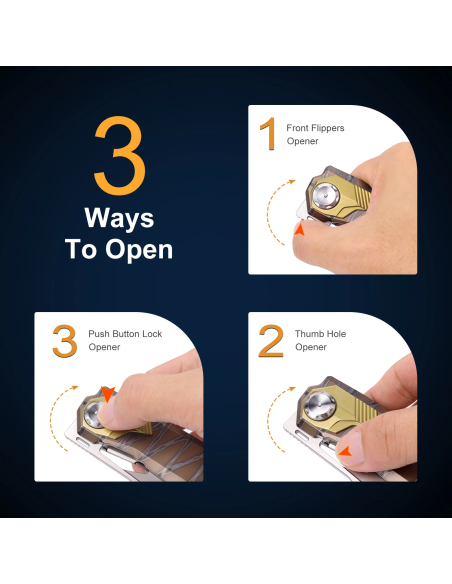 3
Ways
To Open

1 Front Flippers Opener

3 Push Button Lock Opener

2 Thumb Hole Opener