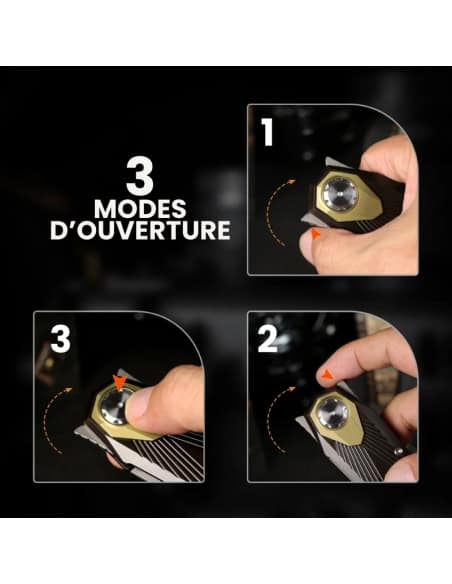 3
MODES
D'OUVERTURE

1

3

2