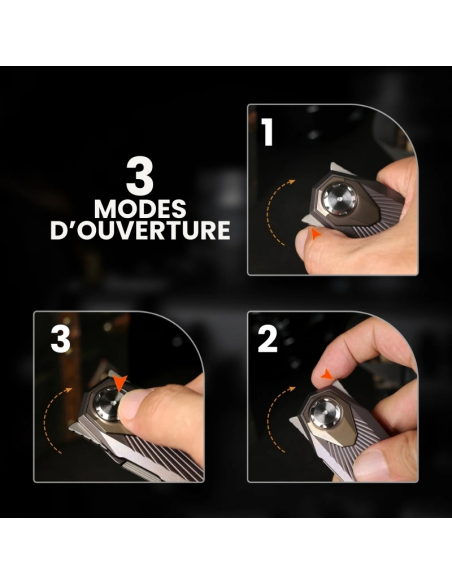 3
MODES
D'OUVERTURE

1

3

2