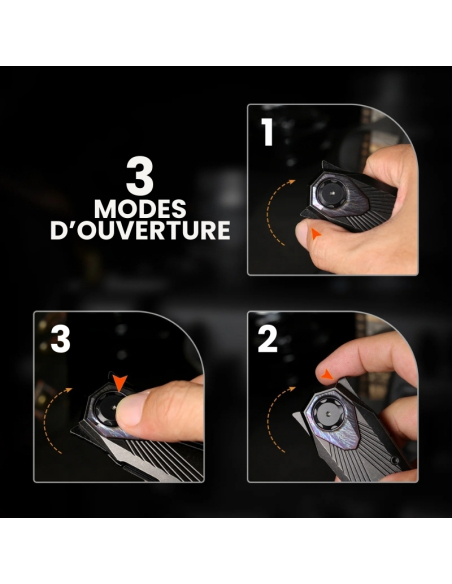 3
MODES
D'OUVERTURE

1

3

2