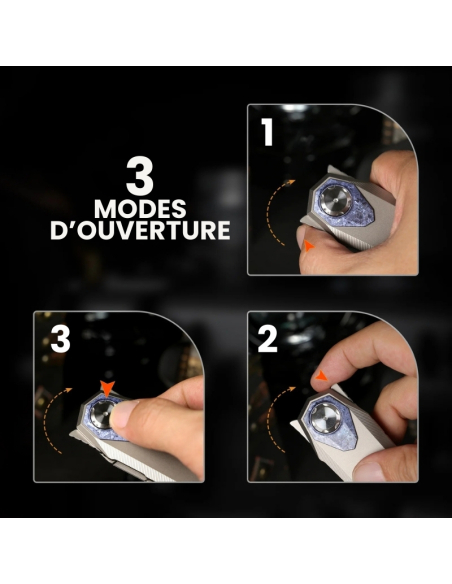 3
MODES
D'OUVERTURE

1

3

2